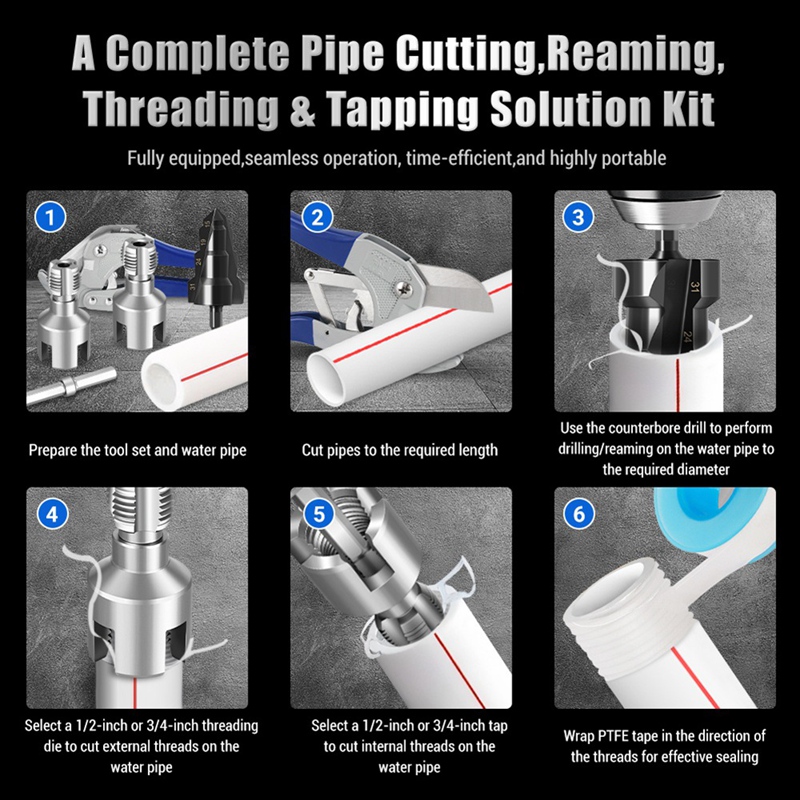 A Complete Pipe Cutting,Reaming, Threading & Tapping Solution Kit

Fully equipped,seamless operation, time-efficient,and highly portable

1

Prepare the tool set and water pipe

2

Cut pipes to the required length

3

Use the counterbore drill to perform drilling/reaming on the water pipe to the required diameter

4

Select a 1/2-inch or 3/4-inch threading die to cut external threads on the water pipe

5

Select a 1/2-inch or 3/4-inch tap to cut internal threads on the water pipe

6

Wrap PTFE tape in the direction of the threads for effective sealing